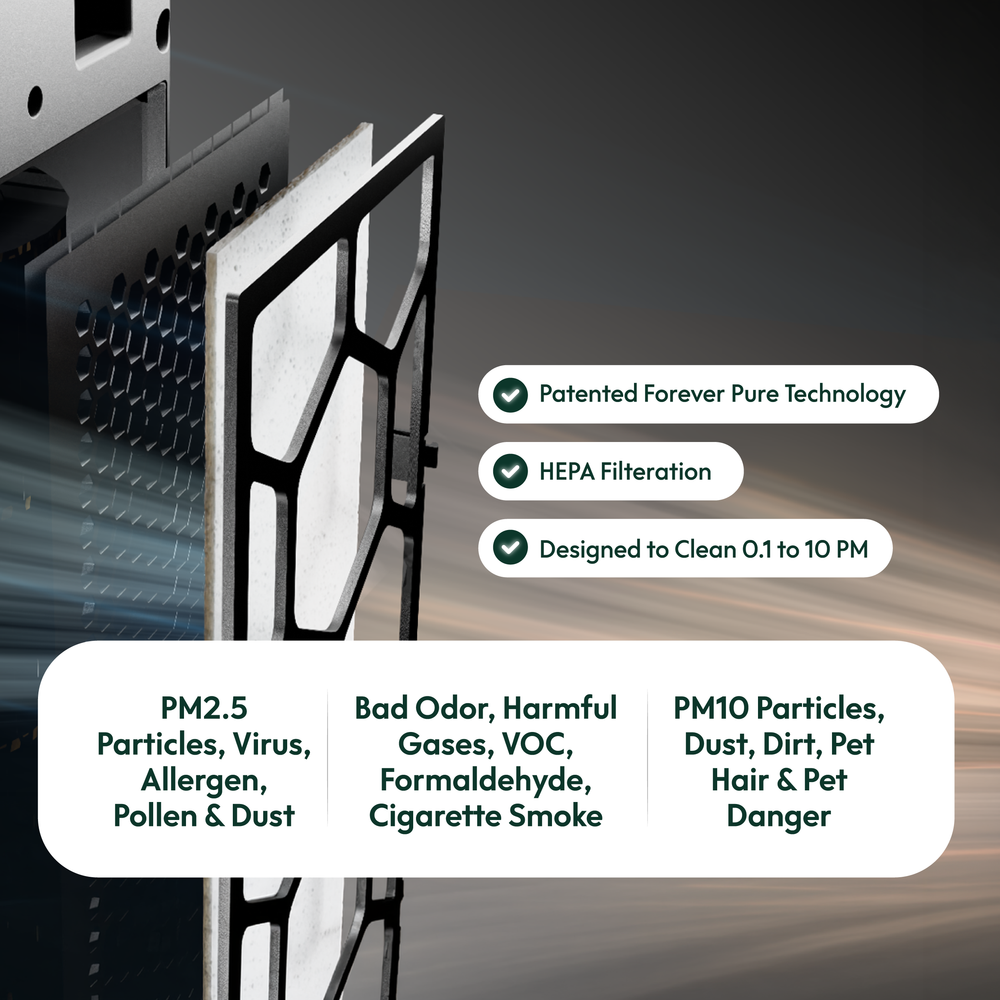 Patented Forever Pure Technology

HEPA Filteration

Designed to Clean 0.1 to 10 PM

PM2.5 Particles, Virus, Allergen, Pollen & Dust

Bad Odor, Harmful Gases, VOC, Formaldehyde, Cigarette Smoke

PM10 Particles, Dust, Dirt, Pet Hair & Pet Danger